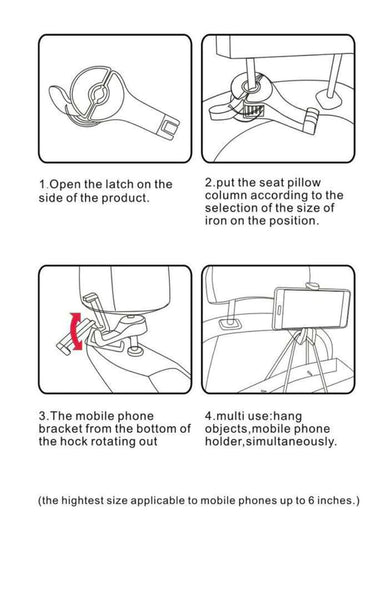 1.Open the latch on the side of the product.

2.put the seat pillow column according to the selection of the size of iron on the position.

3.The mobile phone bracket from the bottom of the hock rotating out

4.multi use:hang objects,mobile phone holder,simultaneously.

(the hightest size applicable to mobile phones up to 6 inches.)